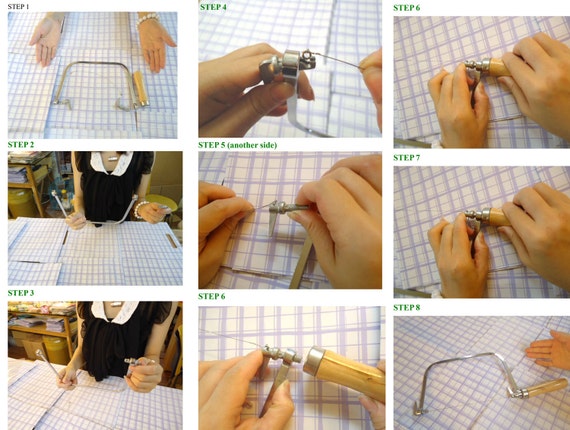 STEP 1

STEP 2

STEP 3

STEP 4

STEP 5 (another side)

STEP 6

STEP 6

STEP 7

STEP 8