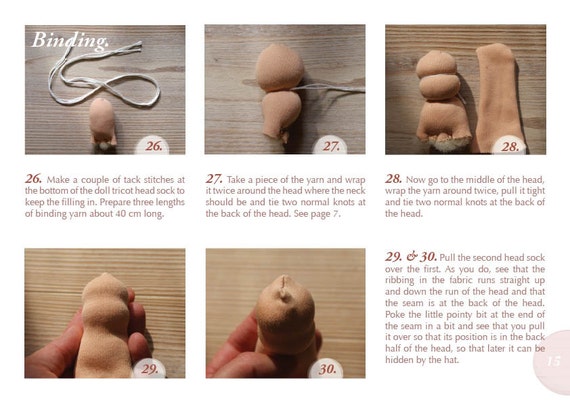 Binding.

26.

27.

28.

26. Make a couple of tack stitches at the bottom of the doll tricot head sock to keep the filling in. Prepare three lengths of binding yarn about 40 cm long.

27. Take a piece of the yarn and wrap it twice around the head where the neck should be and tie two normal knots at the back of the head. See page 7.

28. Now go to the middle of the head, wrap the yarn around twice, pull it tight and tie two normal knots at the back of the head.

29.

30.

29. & 30. Pull the second head sock over the first. As you do, see that the ribbing in the fabric runs straight up and down the run of the head and that the seam is at the back of the head. Poke the little pointy bit at the end of the seam in a bit and see that you pull it over so that its position is in the back half of the head, so that later it can be hidden by the hat.

15