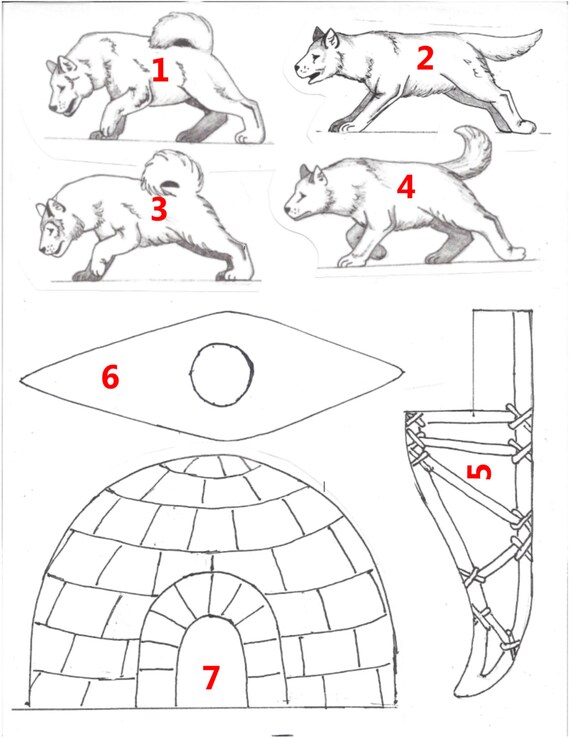 1
2
3
4
6
5
7