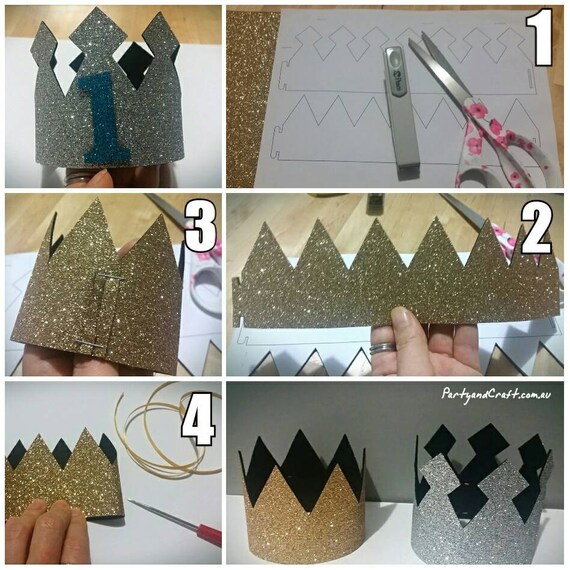 1

1

3

2

4

PartyandCraft.com.au