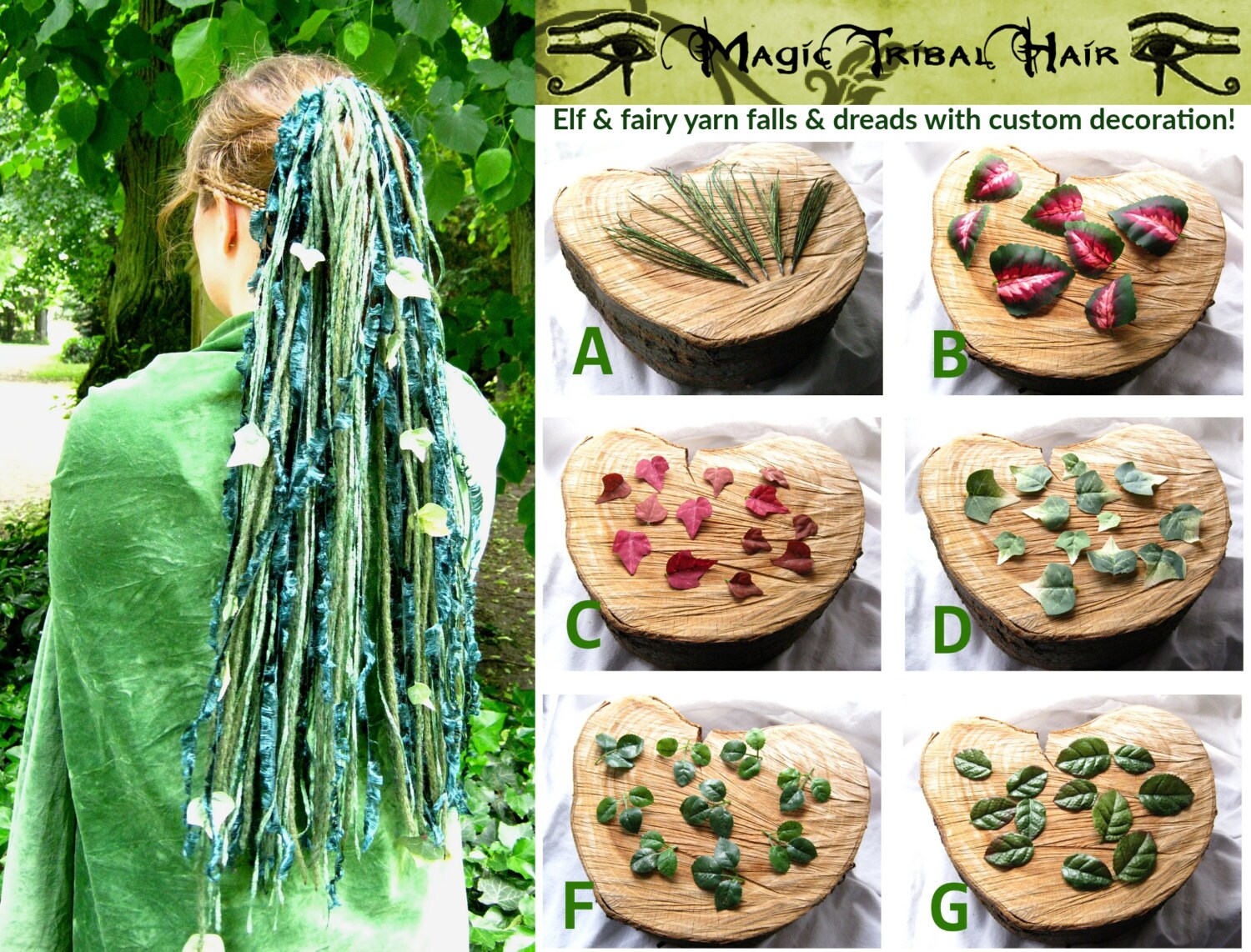 Magic Tribal Hair

Elf & fairy yarn falls & dreads with custom decoration!

A

B

C

D

F

G