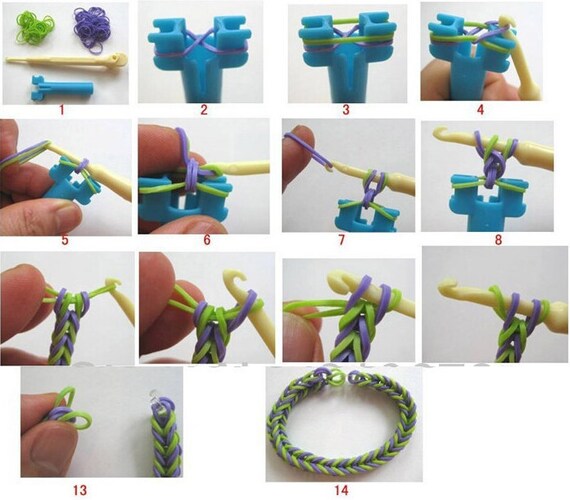 1

2

3

4

5

6

7

8

13

14