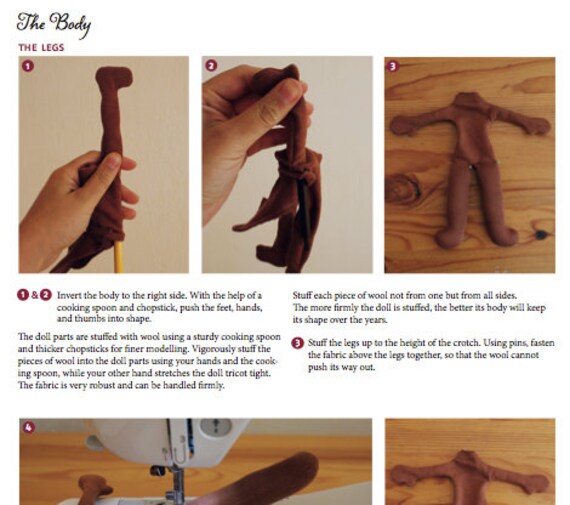 The Body

THE LEGS

1

2

3

1 & 2 Invert the body to the right side. With the help of a cooking spoon and chopstick, push the feet, hands, and thumbs into shape.

The doll parts are stuffed with wool using a sturdy cooking spoon and thicker chopsticks for finer modelling. Vigorously stuff the pieces of wool into the doll parts using your hands and the cooking spoon, while your other hand stretches the doll tricot tight. The fabric is very robust and can be handled firmly.

Stuff each piece of wool not from one but from all sides. The more firmly the doll is stuffed, the better its body will keep its shape over the years.

3 Stuff the legs up to the height of the crotch. Using pins, fasten the fabric above the legs together, so that the wool cannot push its way out.

4