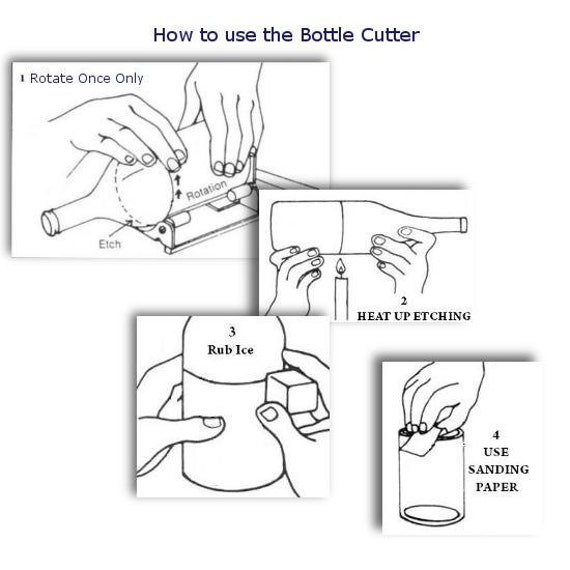 How to use the Bottle Cutter

1 Rotate Once Only

Rotation

Etch

2
HEAT UP ETCHING

3
Rub Ice

4
USE
SANDING
PAPER