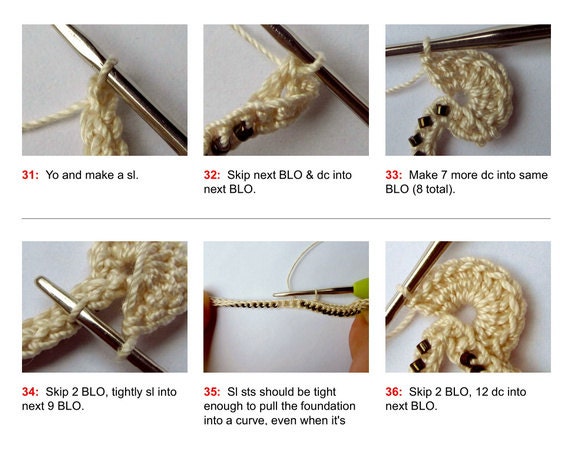 31: Yo and make a sl.

32: Skip next BLO & dc into next BLO.

33: Make 7 more dc into same BLO (8 total).

34: Skip 2 BLO, tightly sl into next 9 BLO.

35: Sl sts should be tight enough to pull the foundation into a curve, even when it's

36: Skip 2 BLO, 12 dc into next BLO.