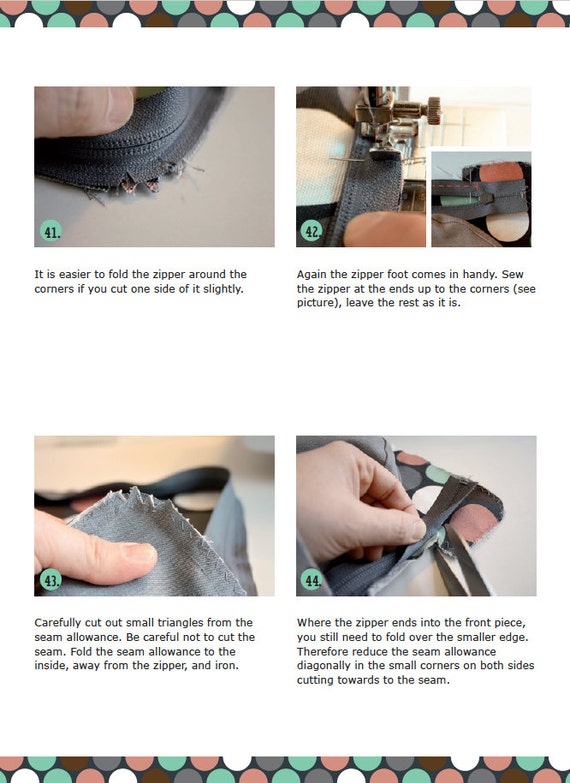 41.

It is easier to fold the zipper around the corners if you cut one side of it slightly.

42.

Again the zipper foot comes in handy. Sew the zipper at the ends up to the corners (see picture), leave the rest as it is.

43.

Carefully cut out small triangles from the seam allowance. Be careful not to cut the seam. Fold the seam allowance to the inside, away from the zipper, and iron.

44.

Where the zipper ends into the front piece, you still need to fold over the smaller edge. Therefore reduce the seam allowance diagonally in the small corners on both sides cutting towards to the seam.