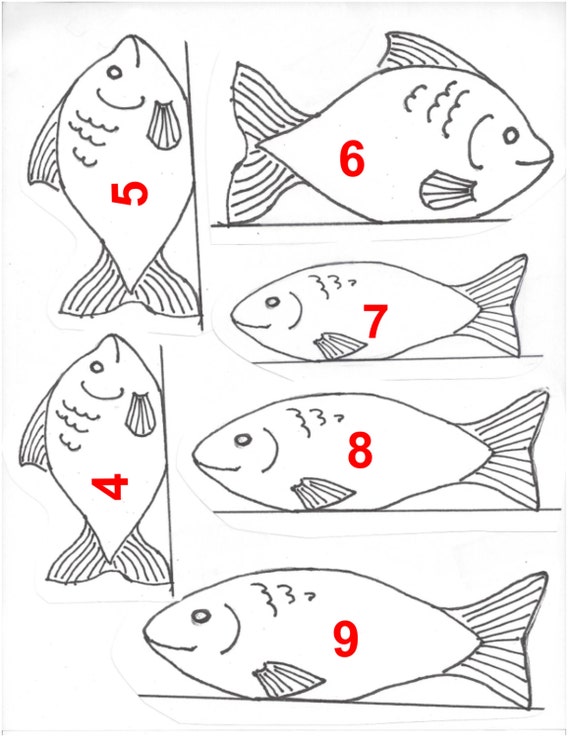 5
6
7
4
8
9