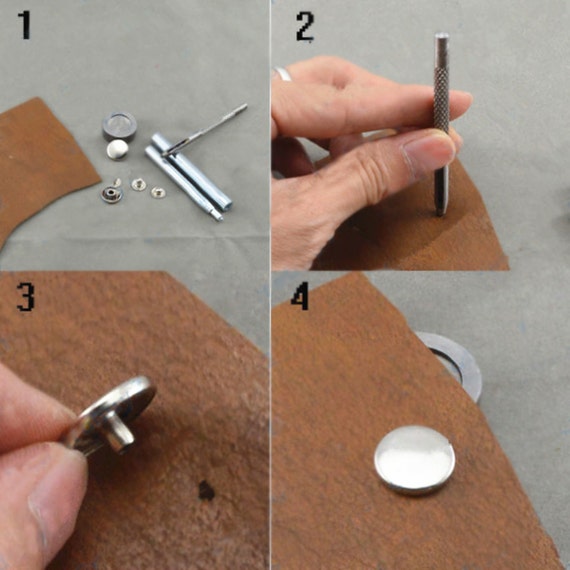 1
2
3
4