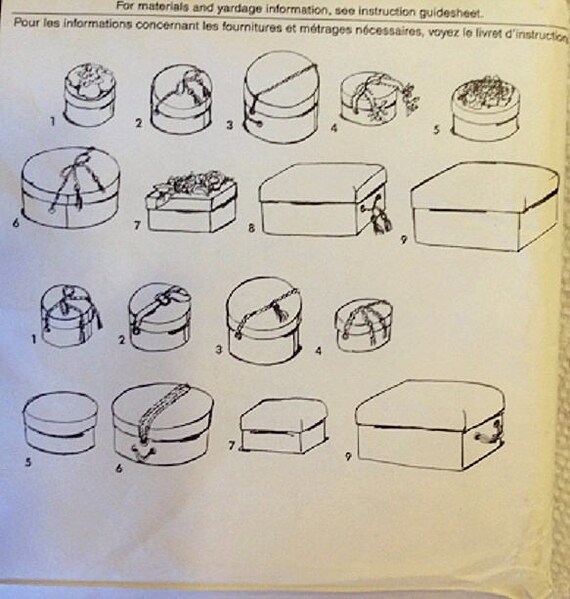 For materials and yardage information, see instruction guidesheet.
Pour les informations concernant les fournitures et métrages nécessaires, voyez le livret d'instruction

1 2 3 4 5
6 7 8 9

1 2 3 4
5 6 7 9