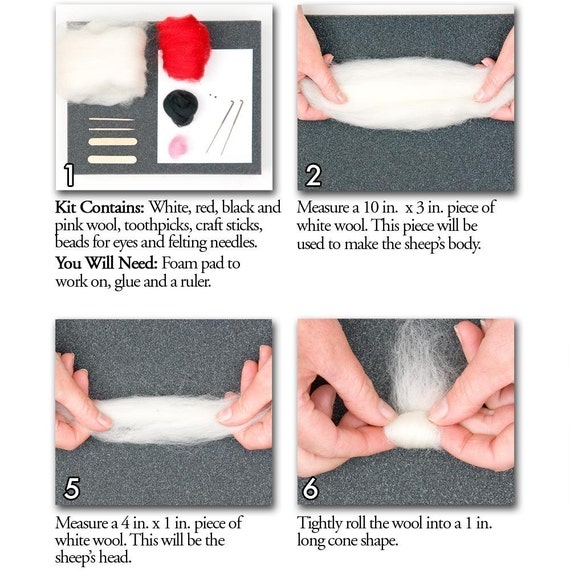 1

Kit Contains: White, red, black and pink wool, toothpicks, craft sticks, beads for eyes and felting needles.

You Will Need: Foam pad to work on, glue and a ruler.

2

Measure a 10 in. x 3 in. piece of white wool. This piece will be used to make the sheep's body.

5

Measure a 4 in. x 1 in. piece of white wool. This will be the sheep's head.

6

Tightly roll the wool into a 1 in. long cone shape.