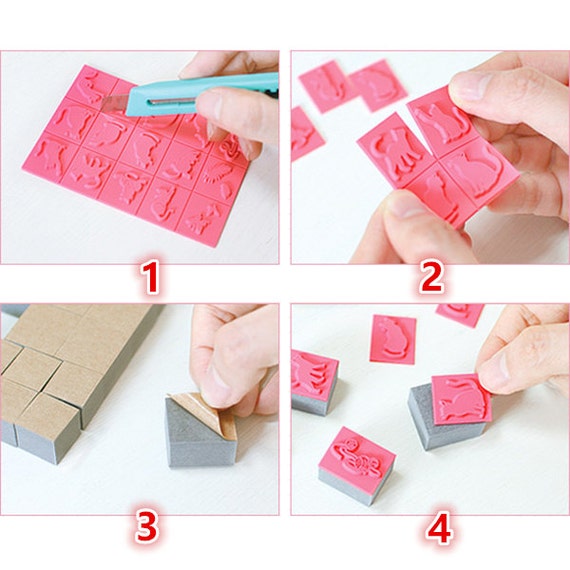 1

2

3

4