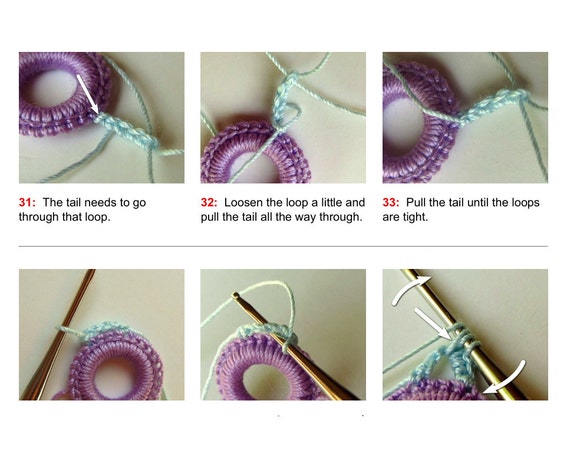 31: The tail needs to go through that loop.

32: Loosen the loop a little and pull the tail all the way through.

33: Pull the tail until the loops are tight.