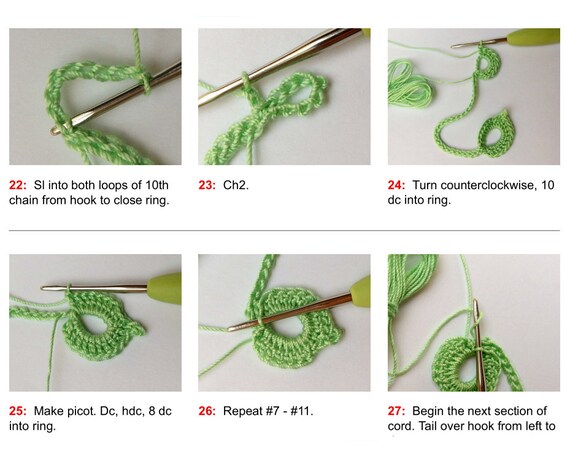 22: Sl into both loops of 10th chain from hook to close ring.

23: Ch2.

24: Turn counterclockwise, 10 dc into ring.

25: Make picot. Dc, hdc, 8 dc into ring.

26: Repeat #7 - #11.

27: Begin the next section of cord. Tail over hook from left to