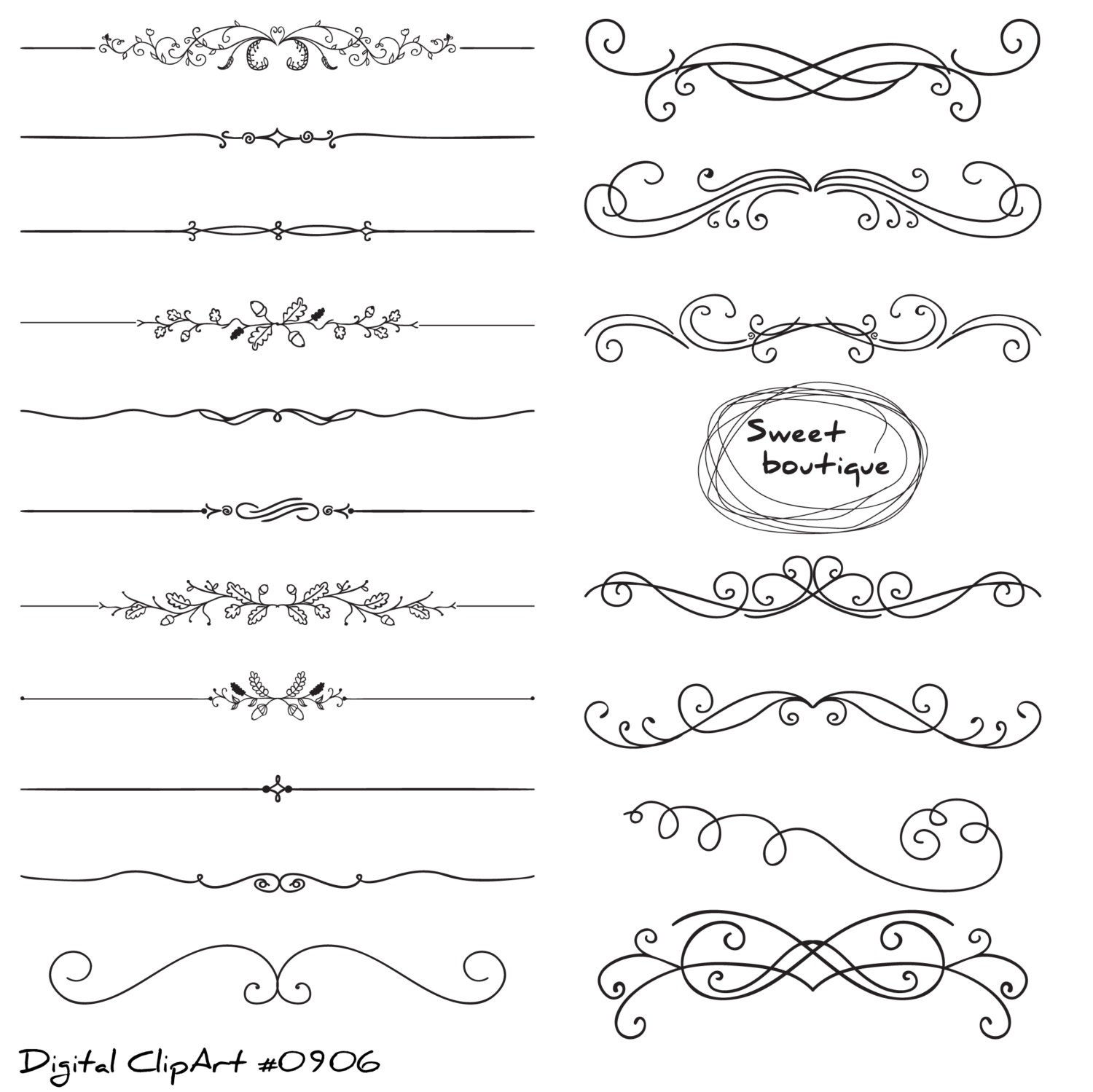 Sweet boutique

Digital ClipArt #0906